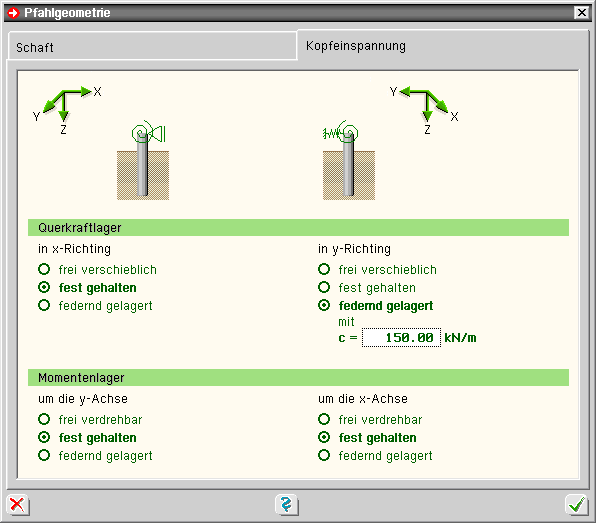 Pfahlgeometrie

Schaft

Kopfeinspannung

X
Y
Z

Y
X
Z

Querkraftlager

in x-Richting

frei verschieblich
fest gehalten
federnd gelagert

in y-Richting

frei verschieblich
fest gehalten
federnd gelagert
mit
c = 150.00 kN/m

Momentenlager

um die y-Achse

frei verdrehbar
fest gehalten
federnd gelagert

um die x-Achse

frei verdrehbar
fest gehalten
federnd gelagert