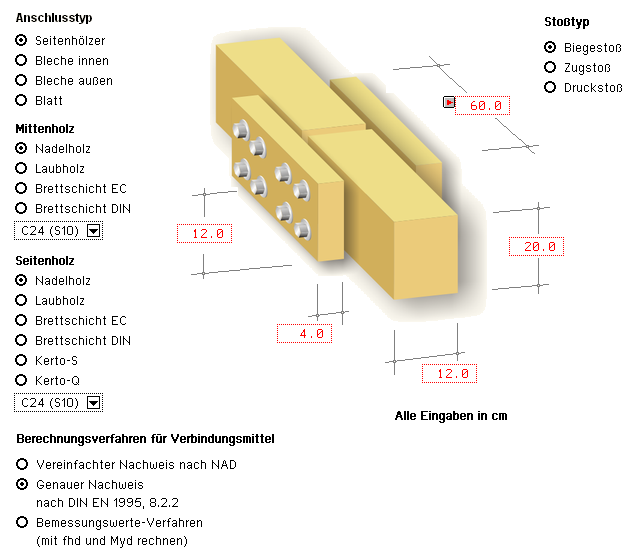 Anschlusstyp

Seitenhölzer
Bleche innen
Bleche außen
Blatt

Mittenholz

Nadelholz
Laubholz
Brettschicht EC
Brettschicht DIN
C24 (S10)

Seitenholz

Nadelholz
Laubholz
Brettschicht EC
Brettschicht DIN
Kerto-S
Kerto-Q
C24 (S10)

Stoßtyp

Biegestoß
Zugstoß
Druckstoß

60.0

12.0

20.0

4.0

12.0

Alle Eingaben in cm

Berechnungsverfahren für Verbindungsmittel

Vereinfachter Nachweis nach NAD
Genauer Nachweis nach DIN EN 1995, 8.2.2
Bemessungswerte-Verfahren (mit fhd und Myd rechnen)