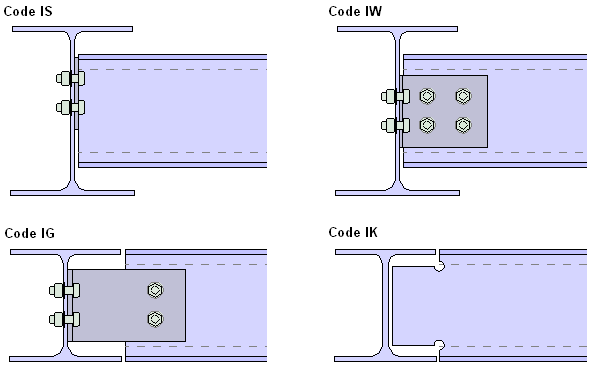 Code IS

Code IW

Code IG

Code IK