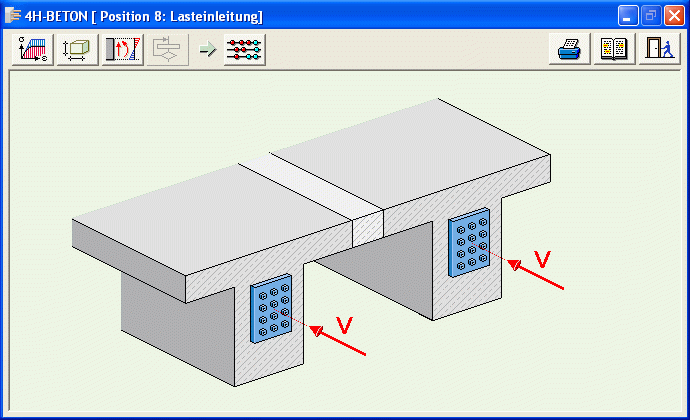 4H-BETON [ Position 8: Lasteinleitung]

V

V